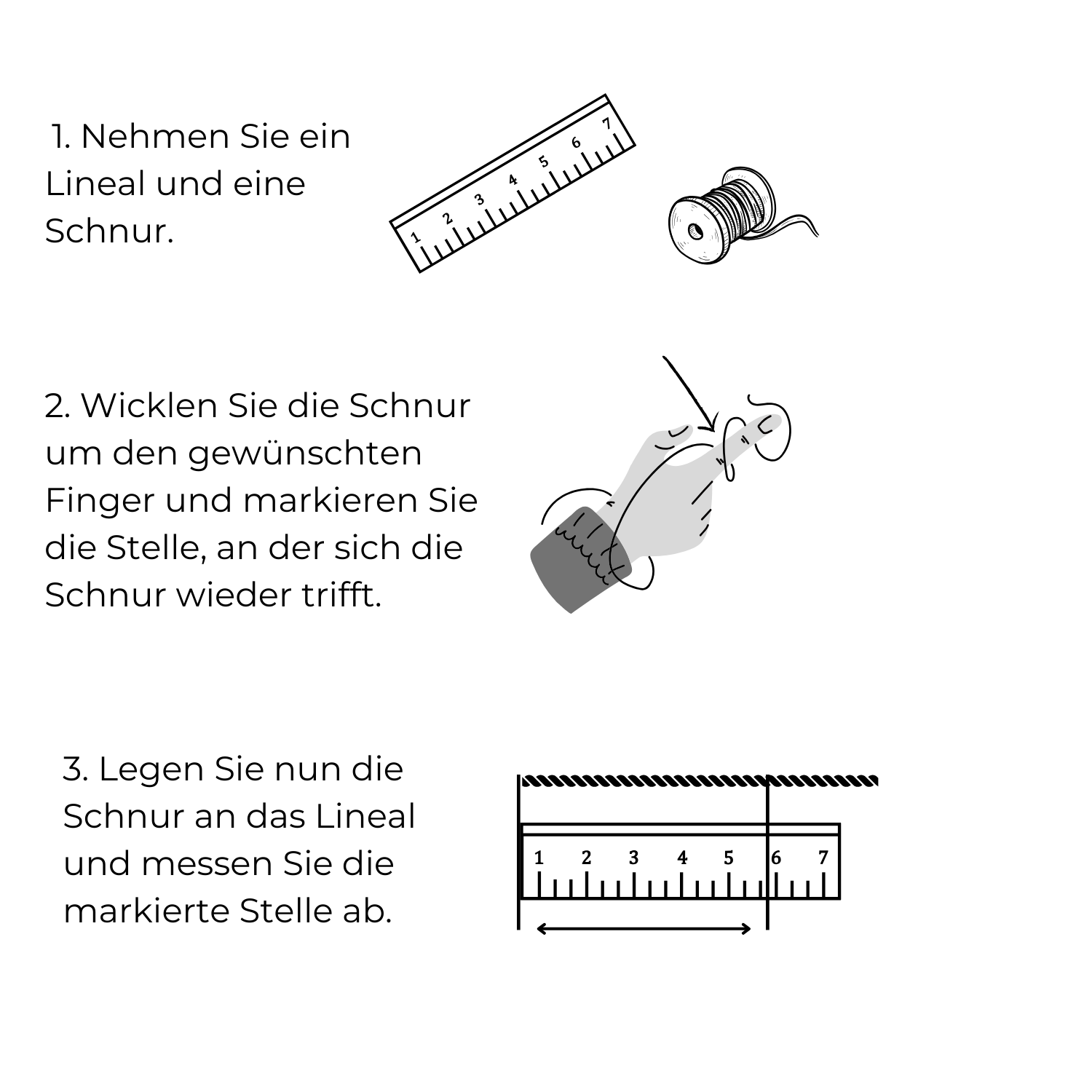 1. Nehmen Sie ein Lineal und eine Schnur.

1 2 3 4 5 6 7

2. Wicklen Sie die Schnur um den gewünschten Finger und markieren Sie die Stelle, an der sich die Schnur wieder trifft.

3. Legen Sie nun die Schnur an das Lineal und messen Sie die markierte Stelle ab.

1 2 3 4 5 6 7